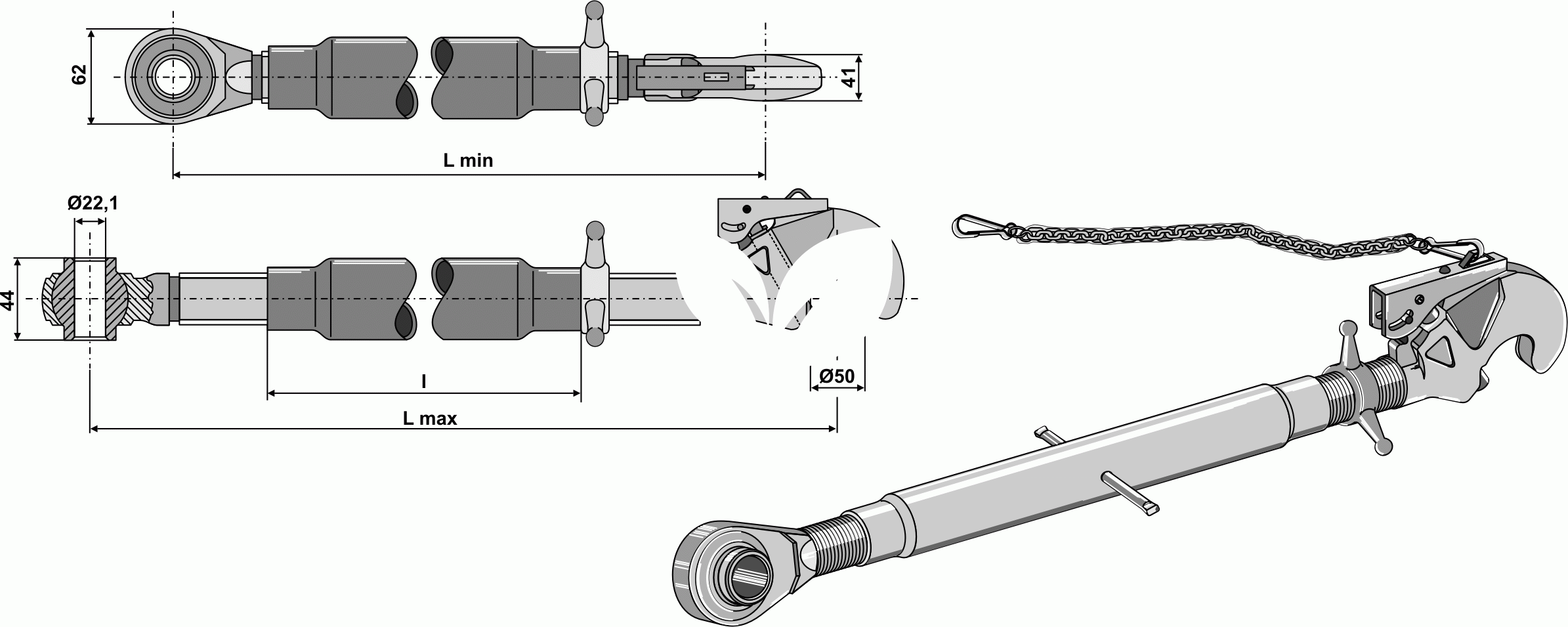 62

41

L min

Ø22,1

44

l

Ø50

L max