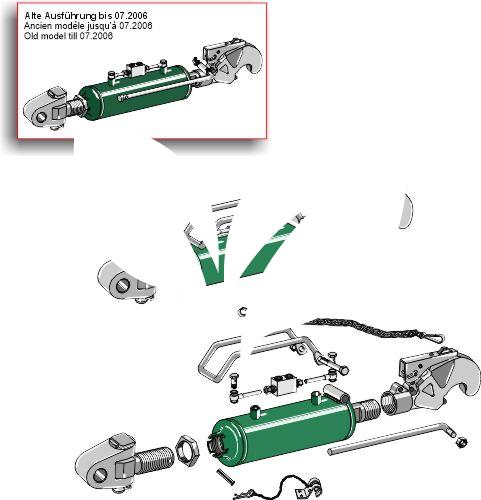 Alte Ausführung bis 07.2006
Ancien modèle jusqu'à 07.2006
Old model till 07.2006