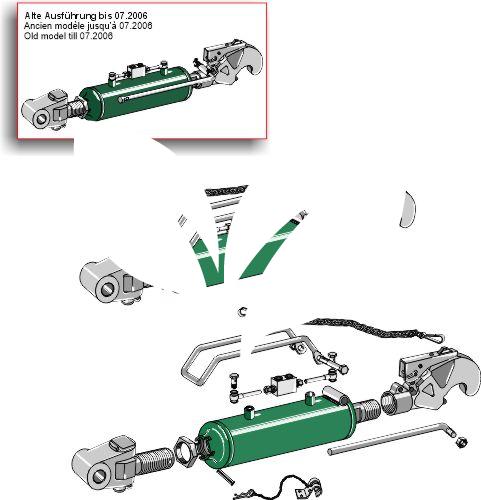 Alte Ausführung bis 07.2006
Ancien modèle jusqu'à 07.2006
Old model till 07.2006