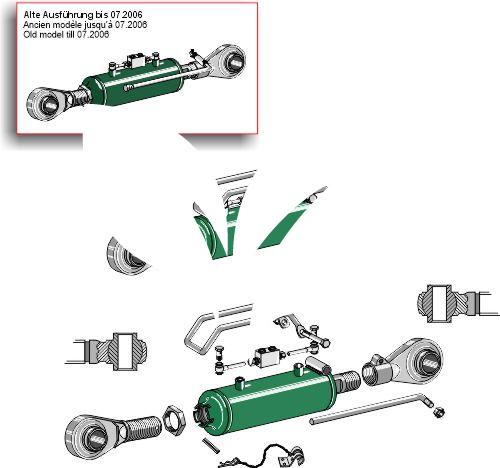 Alte Ausführung bis 07.2006
Ancien modèle jusqu'à 07.2006
Old model till 07.2006