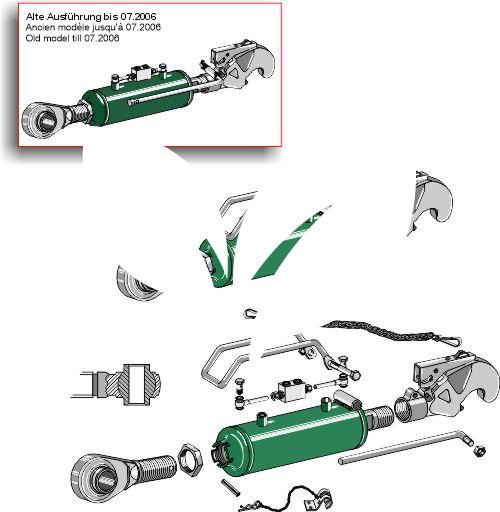 Alte Ausführung bis 07.2006
Ancien modèle jusqu'à 07.2006
Old model till 07.2006